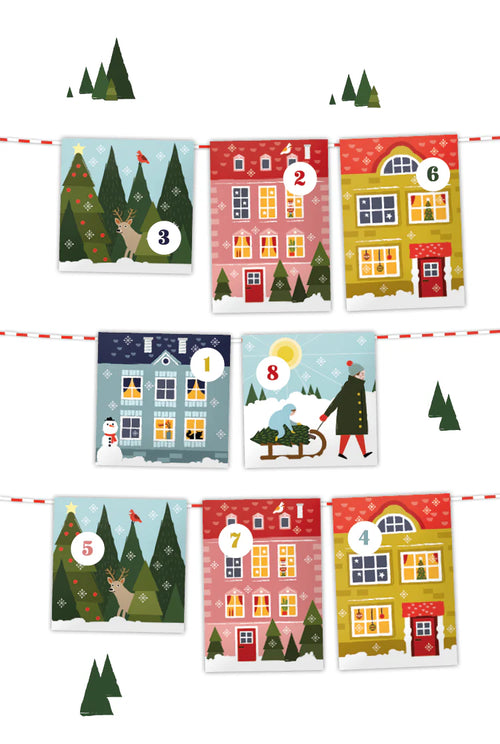 3
2
6
1
8
5
7
4