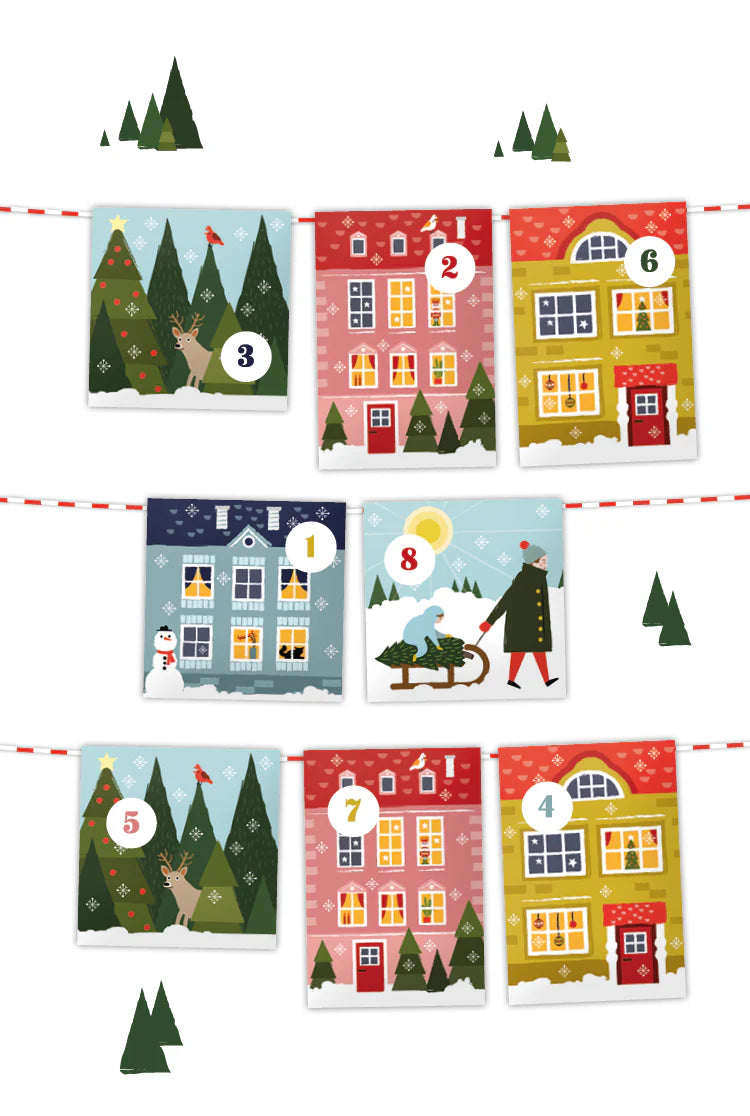 3
2
6
1
8
5
7
4